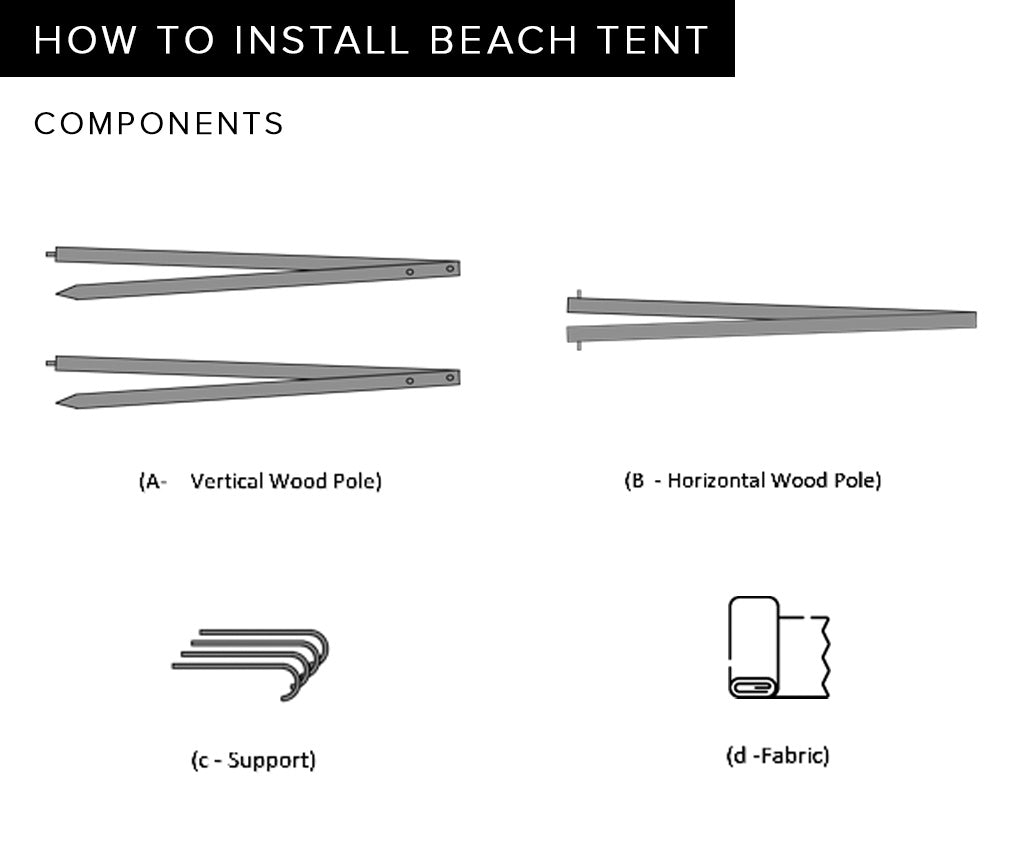 HOW TO INSTALL BEACH TENT

COMPONENTS

(A- Vertical Wood Pole)

(B - Horizontal Wood Pole)

(c - Support)

(d -Fabric)