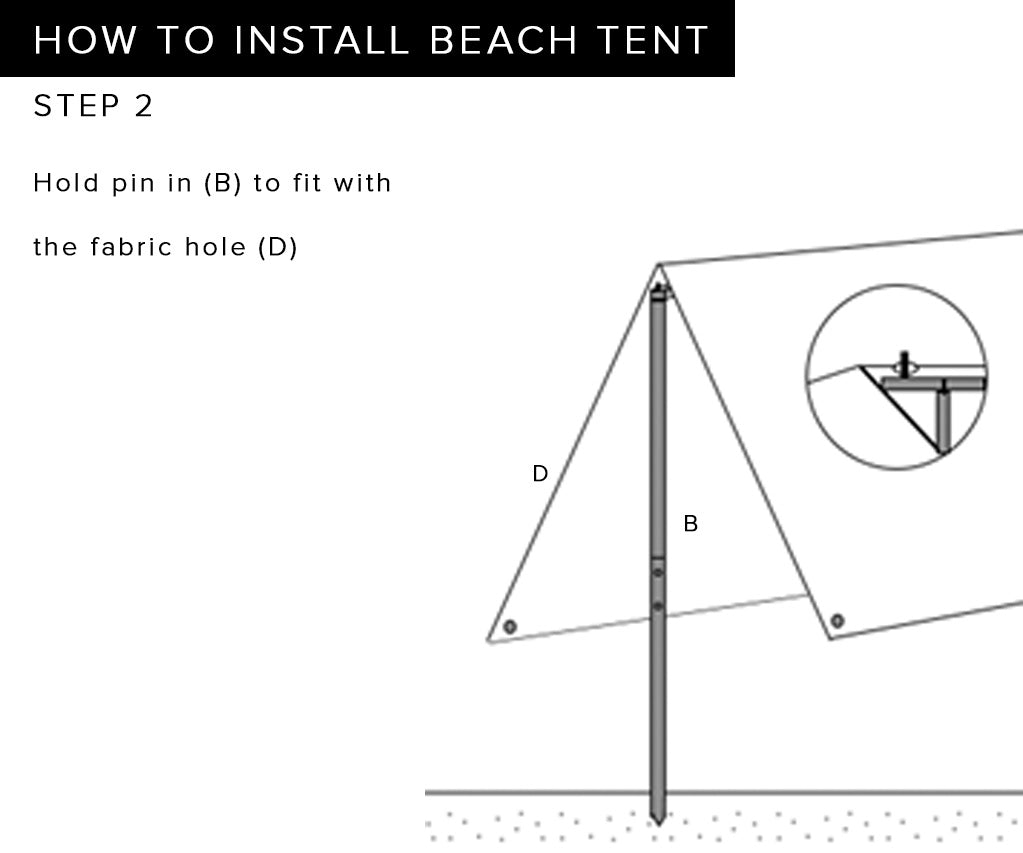 HOW TO INSTALL BEACH TENT

STEP 2

Hold pin in (B) to fit with

the fabric hole (D)

D

B