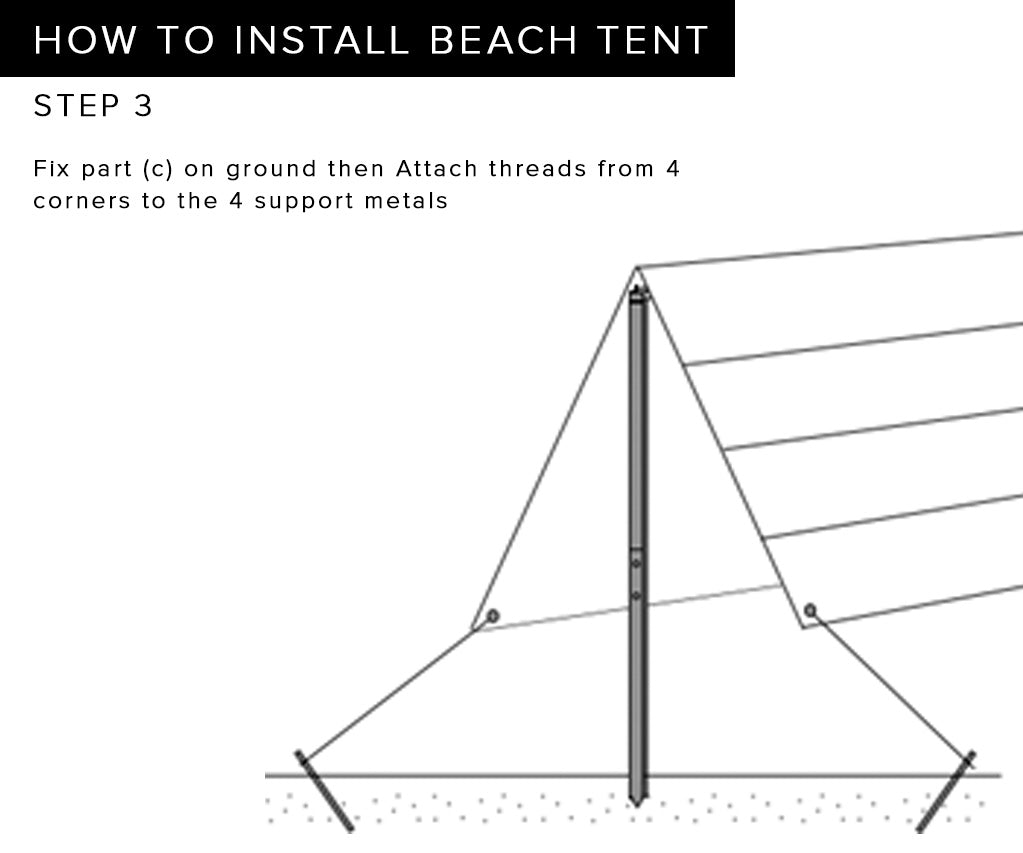 HOW TO INSTALL BEACH TENT

STEP 3

Fix part (c) on ground then Attach threads from 4 corners to the 4 support metals